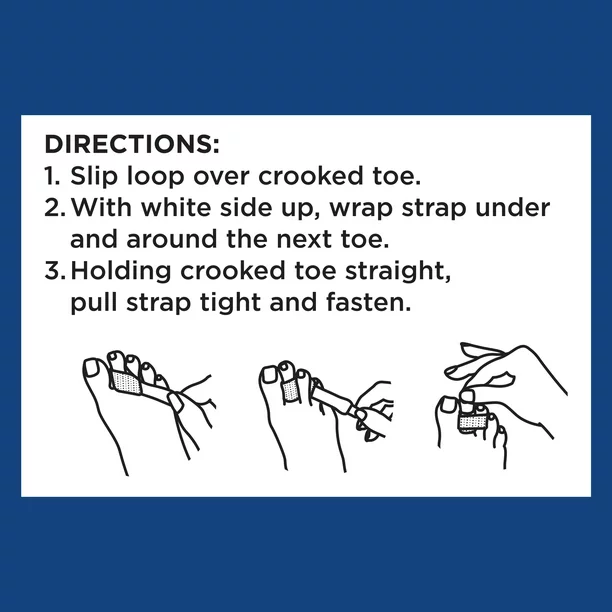 DIRECTIONS:
1. Slip loop over crooked toe.
2. With white side up, wrap strap under and around the next toe.
3. Holding crooked toe straight, pull strap tight and fasten.