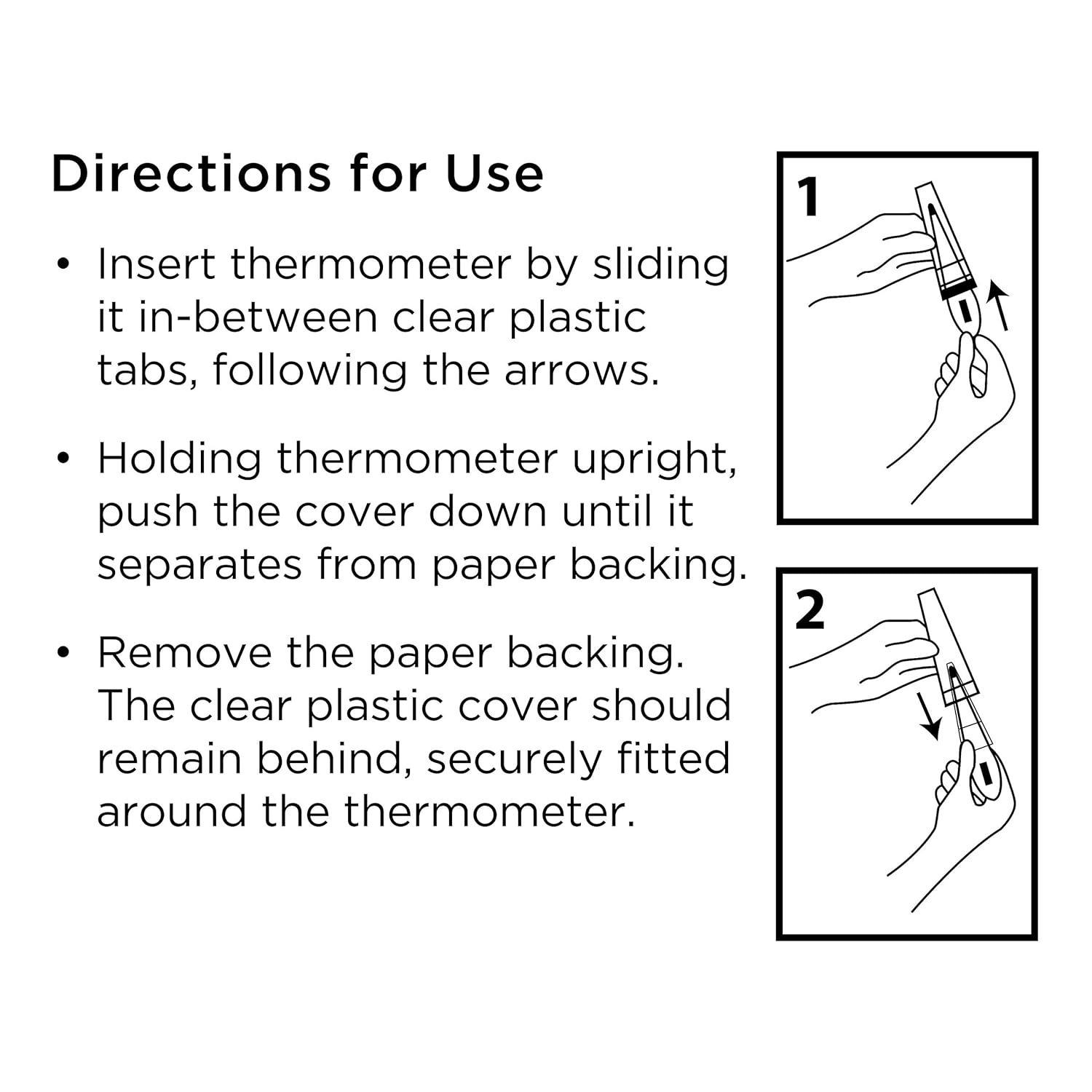 Directions for Use

• Insert thermometer by sliding it in-between clear plastic tabs, following the arrows.

• Holding thermometer upright, push the cover down until it separates from paper backing.

• Remove the paper backing. The clear plastic cover should remain behind, securely fitted around the thermometer.

1

2