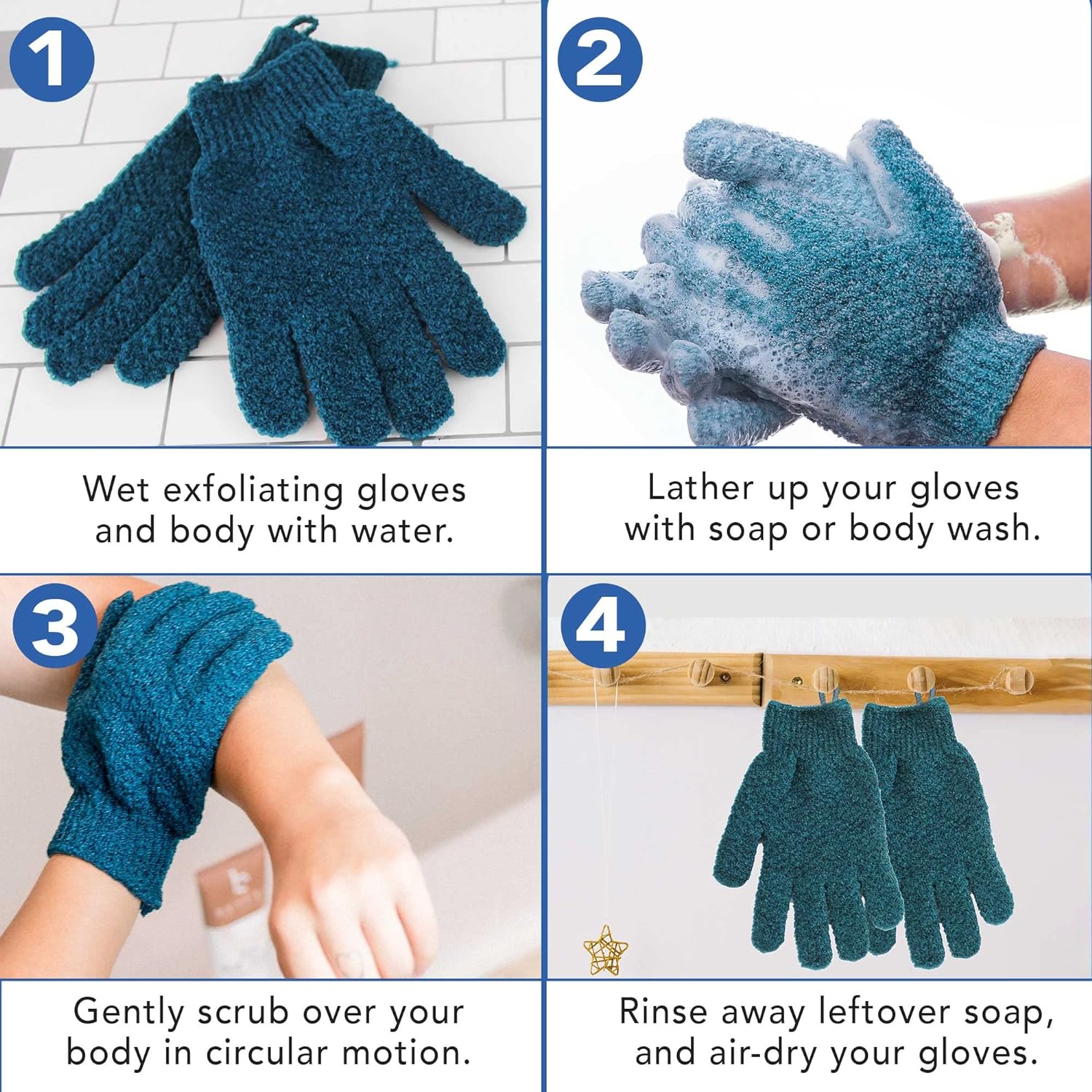 1

Wet exfoliating gloves and body with water.

2

Lather up your gloves with soap or body wash.

3

Gently scrub over your body in circular motion.

4

Rinse away leftover soap, and air-dry your gloves.